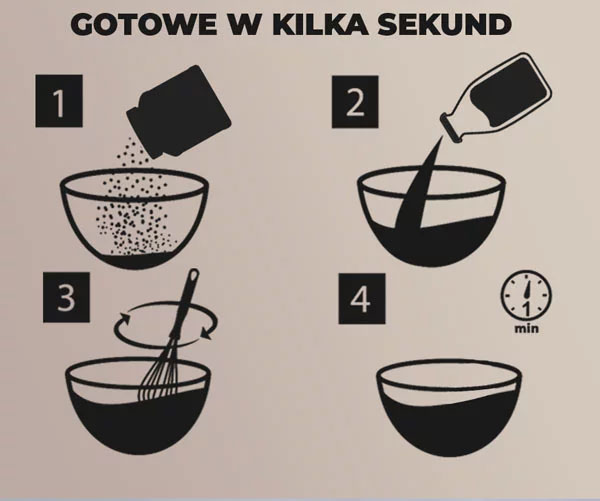 GOTOWE W KILKA SEKUND

1

2

3

4

1
min