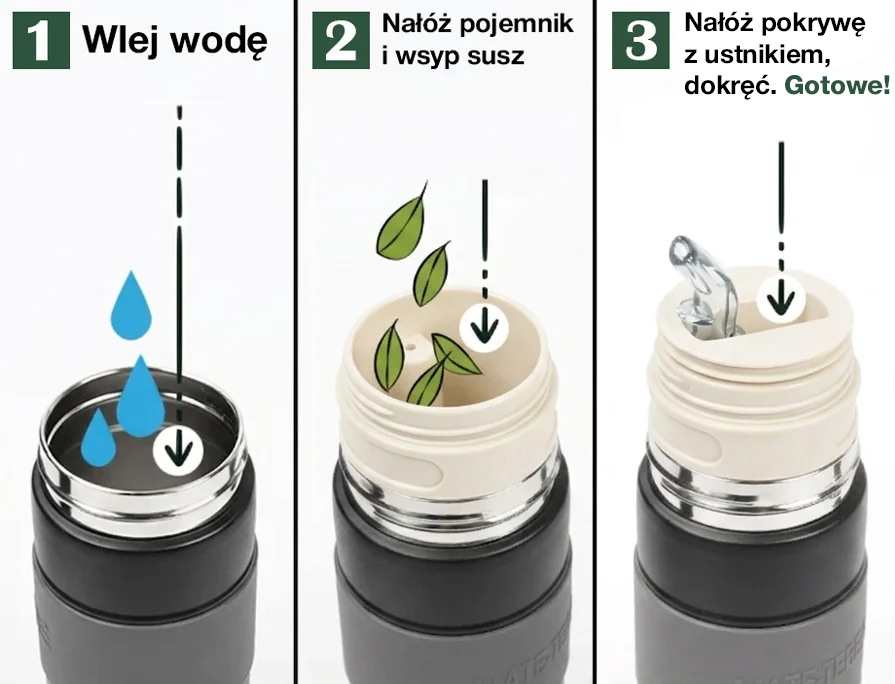 1 Wlej wodę

2 Nałóż pojemnik i wsyp susz

3 Nałóż pokrywę z ustnikiem, dokręć. Gotowe!